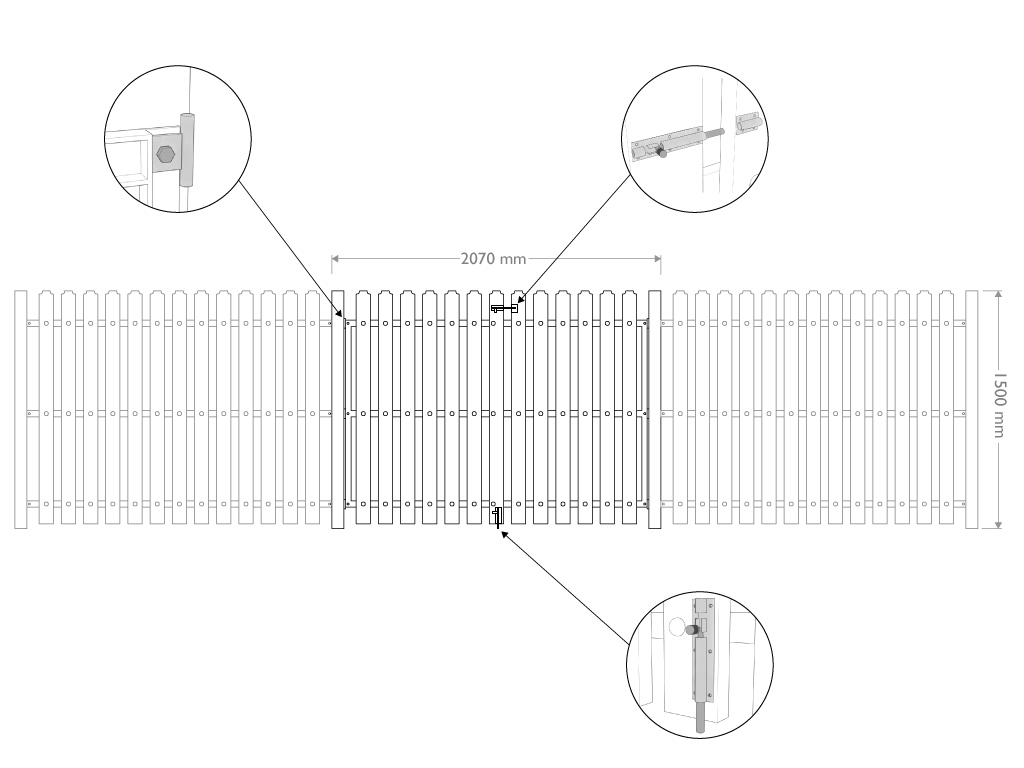 2070 mm

1500 mm