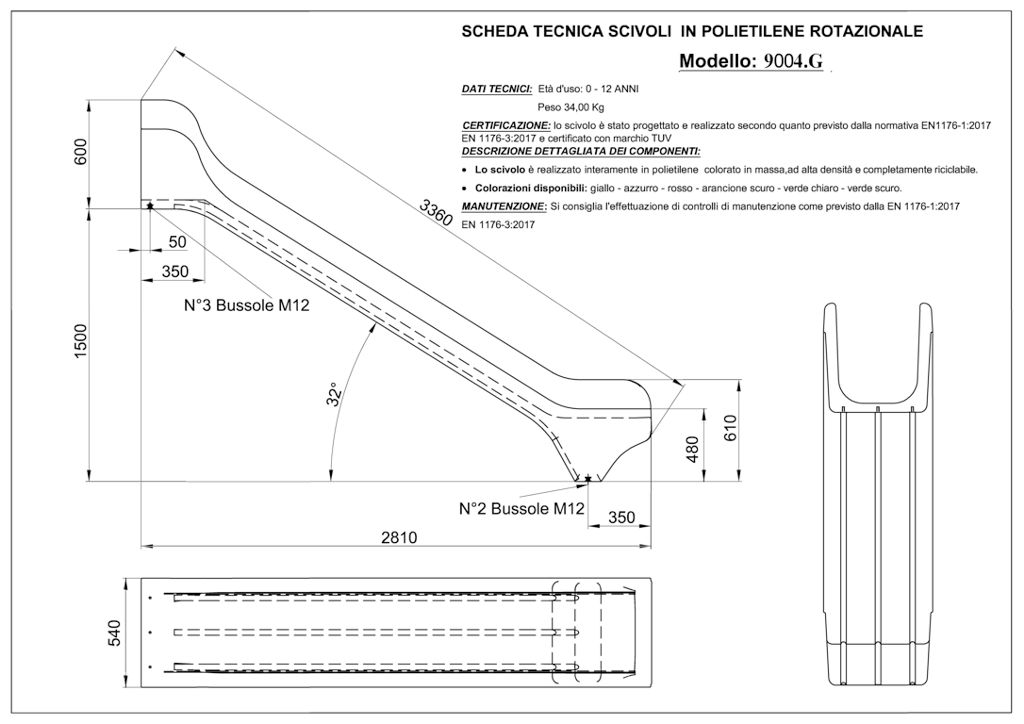 SCHEDA TECNICA SCIVOLI IN POLIETILENE ROTAZIONALE

Modello: 9004.G

DATI TECNICI: Età d'uso: 0 - 12 ANNI

Peso 34,00 Kg

CERTIFICAZIONE: lo scivolo è stato progettato e realizzato secondo quanto previsto dalla normativa EN1176-1:2017 EN 1176-3:2017 e certificato con marchio TUV

DESCRIZIONE DETTAGLIATA DEI COMPONENTI:

• Lo scivolo è realizzato interamente in polietilene colorato in massa,ad alta densità e completamente riciclabile.

• Colorazioni disponibili: giallo - azzurro - rosso - arancione scuro - verde chiaro - verde scuro.

MANUTENZIONE: Si consiglia l'effettuazione di controlli di manutenzione come previsto dalla EN 1176-1:2017 EN 1176-3:2017

600

3360

50

350

N°3 Bussole M12

1500

32°

480

610

N°2 Bussole M12

350

2810

540